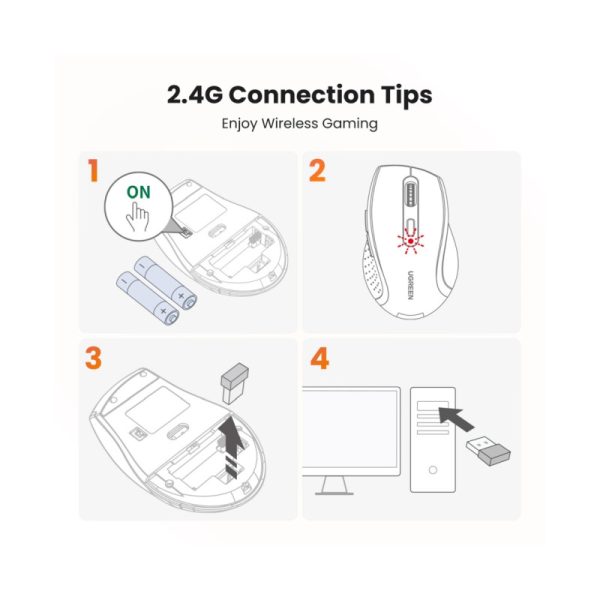 2.4G Connection Tips

Enjoy Wireless Gaming

1

ON

+

+

2

UGREEN

3

4